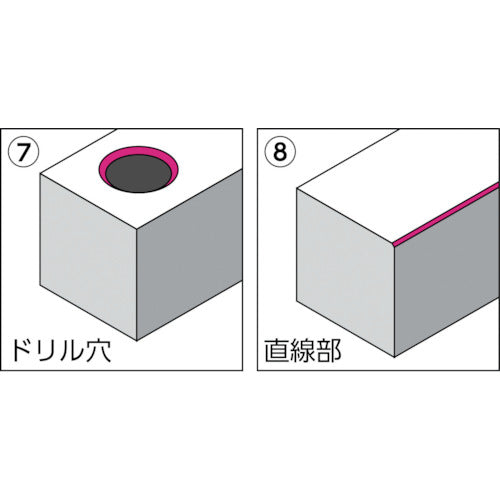 ⑦

ドリル穴

⑧

直線部