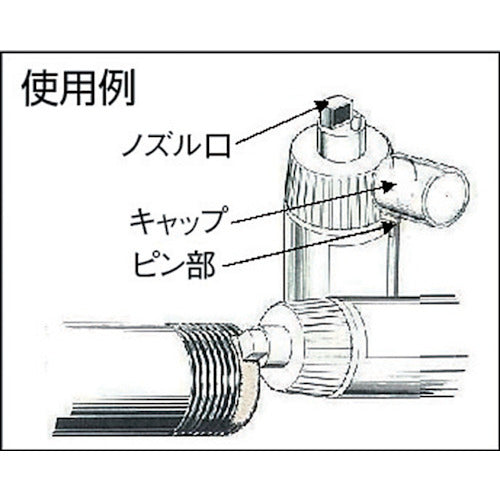 使用例

ノズル口

キャップ

ピン部