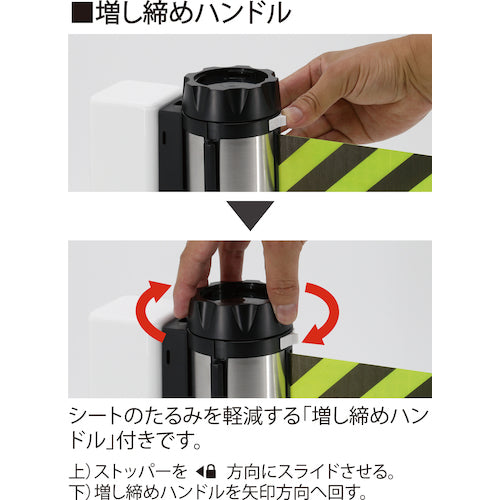 ■増し締めハンドル

シートのたるみを軽減する「増し締めハンドル」付きです。

上）ストッパーを ◀🔒 方向にスライドさせる。
下）増し締めハンドルを矢印方向へ回す。