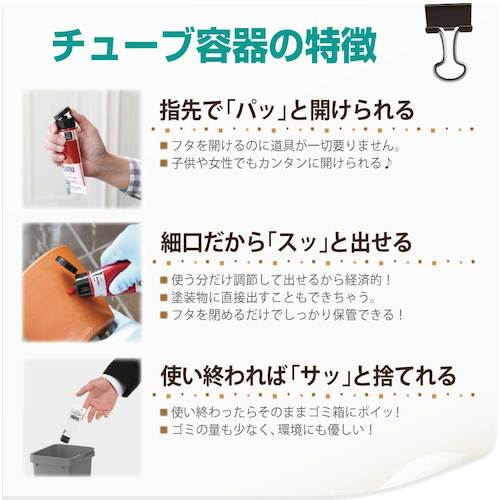 チューブ容器の特徴

指先で「パッ」と開けられる

■フタを開けるのに道具が一切要りません。
■子供や女性でもカンタンに開けられる♪

細口だから「スッ」と出せる

■使う分だけ調節して出せるから経済的！
■塗装物に直接出すこともできちゃう。
■フタを閉めるだけでしっかり保管できる！

使い終われば「サッ」と捨てれる

■使い終わったらそのままゴミ箱にポイッ！
■ゴミの量も少なく、環境にも優しい！