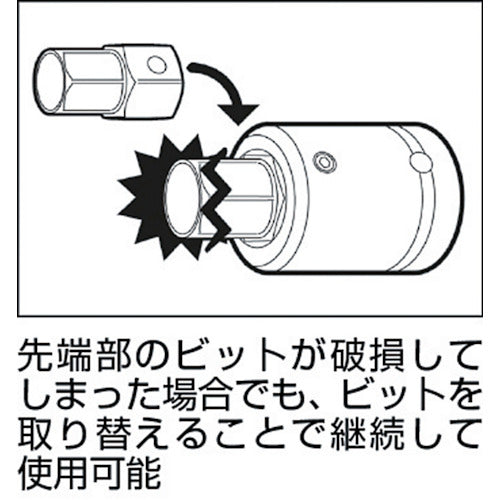 先端部のビットが破損してしまった場合でも、ビットを取り替えることで継続して使用可能