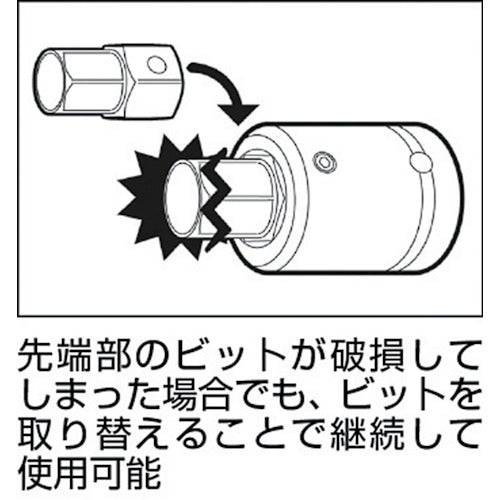 先端部のビットが破損してしまった場合でも、ビットを取り替えることで継続して使用可能