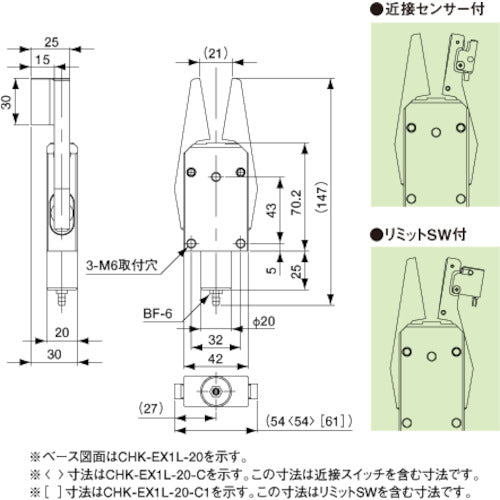 25

15

30

20

30

(21)

43

70.2

(147)

5

25

3-M6取付穴

BF-6

φ20

32

42

(27)

(54〈54〉[61])

●近接センサー付

●リミットSW付

※ベース図面はCHK-EX1L-20を示す。

※〈 〉寸法はCHK-EX1L-20-Cを示す。この寸法は近接スイッチを含む寸法です。

※[ ]寸法はCHK-EX1L-20-C1を示す。この寸法はリミットSWを含む寸法です。