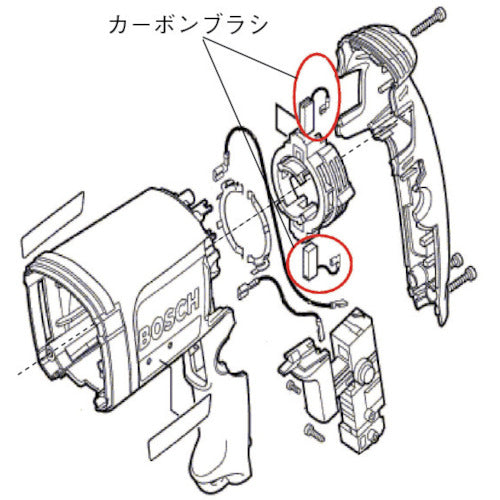 カーボンブラシ

BOSCH