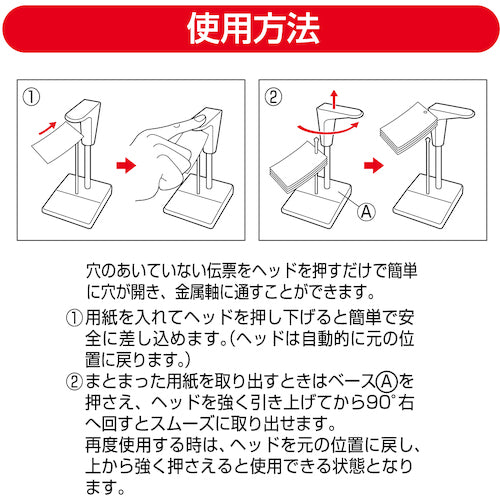 使用方法

①

②

Ⓐ

穴のあいていない伝票をヘッドを押すだけで簡単に穴が開き、金属軸に通すことができます。

①用紙を入れてヘッドを押し下げると簡単で安全に差し込めます。(ヘッドは自動的に元の位置に戻ります。)

②まとまった用紙を取り出すときはベースⒶを押さえ、ヘッドを強く引き上げてから90°右へ回すとスムーズに取り出せます。
再度使用する時は、ヘッドを元の位置に戻し、上から強く押さえると使用できる状態となります。