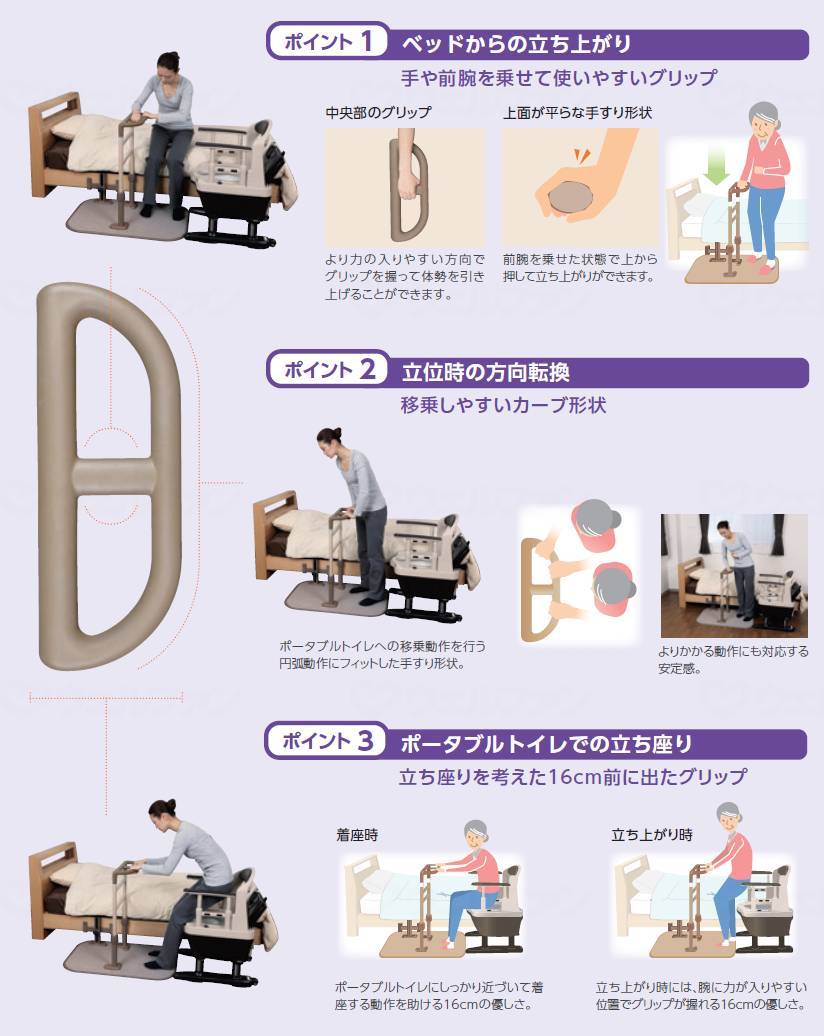 ポイント 1 ベッドからの立ち上がり

手や前腕を乗せて使いやすいグリップ

中央部のグリップ

より力の入りやすい方向でグリップを握って体勢を引き上げることができます。

上面が平らな手すり形状

前腕を乗せた状態で上から押して立ち上がりができます。

ポイント 2 立位時の方向転換

移乗しやすいカーブ形状

ポータブルトイレへの移乗動作を行う円弧動作にフィットした手すり形状。

よりかかる動作にも対応する安定感。

ポイント 3 ポータブルトイレでの立ち座り

立ち座りを考えた16cm前に出たグリップ

着座時

ポータブルトイレにしっかり近づいて着座する動作を助ける16cmの優しさ。

立ち上がり時

立ち上がり時には、腕に力が入りやすい位置でグリップが握れる16cmの優しさ。