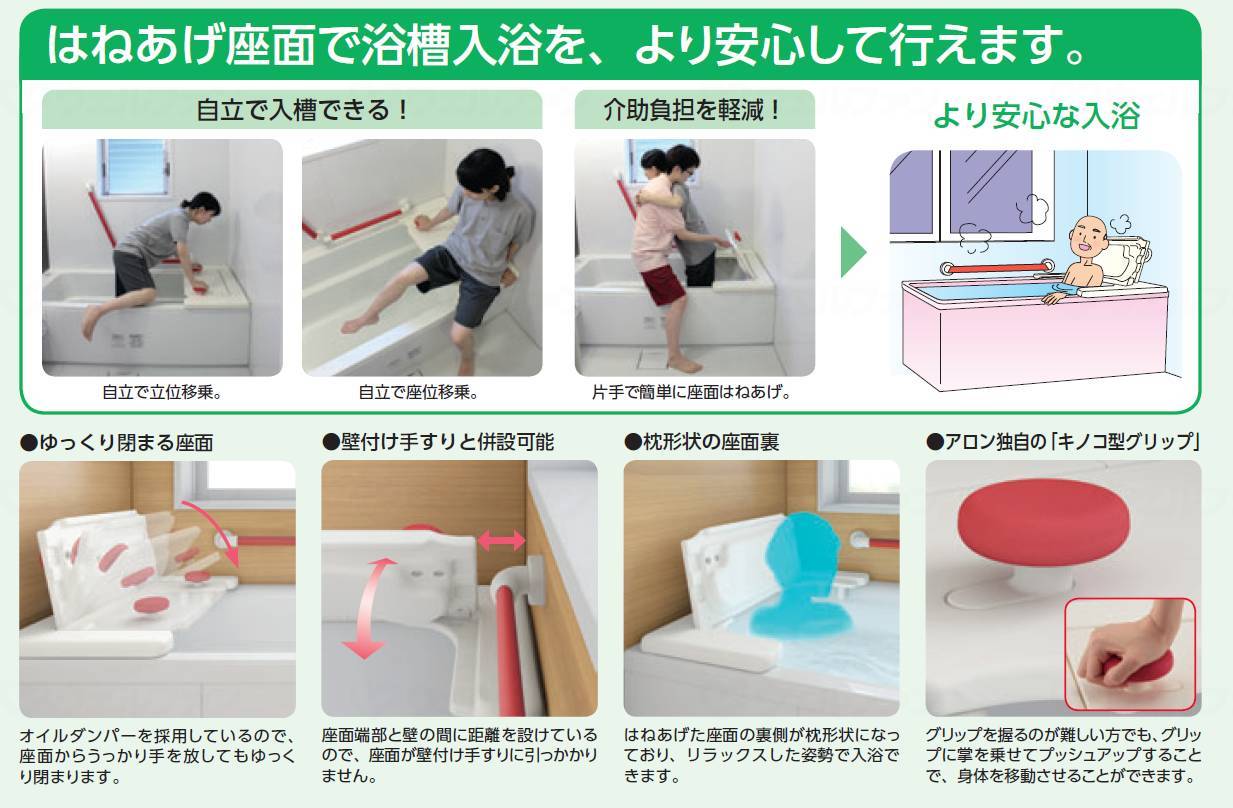 はねあげ座面で浴槽入浴を、より安心して行えます。

自立で入槽できる！

自立で立位移乗。

自立で座位移乗。

介助負担を軽減！

片手で簡単に座面はねあげ。

より安心な入浴

●ゆっくり閉まる座面

オイルダンパーを採用しているので、座面からうっかり手を放してもゆっくり閉まります。

●壁付け手すりと併設可能

座面端部と壁の間に距離を設けているので、座面が壁付け手すりに引っかかりません。

●枕形状の座面裏

はねあげた座面の裏側が枕形状になっており、リラックスした姿勢で入浴できます。

●アロン独自の「キノコ型グリップ」

グリップを握るのが難しい方でも、グリップに掌を乗せてプッシュアップすることで、身体を移動させることができます。