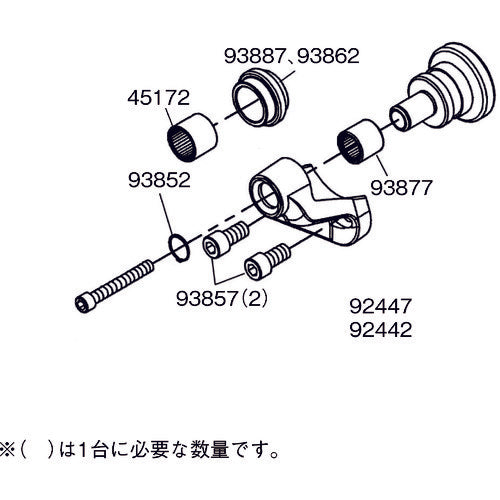 93887、93862

45172

93852

93877

93857(2)

92447
92442

※(　)は1台に必要な数量です。