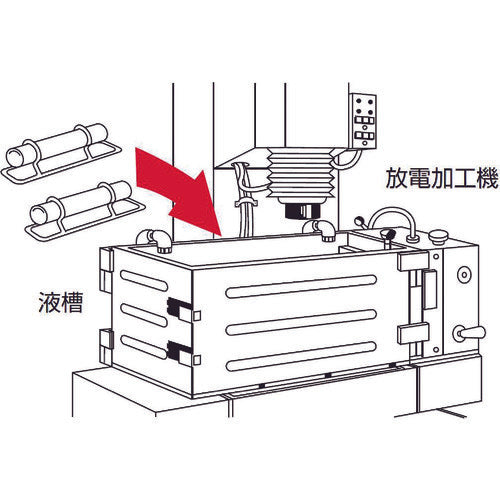 放電加工機

液槽