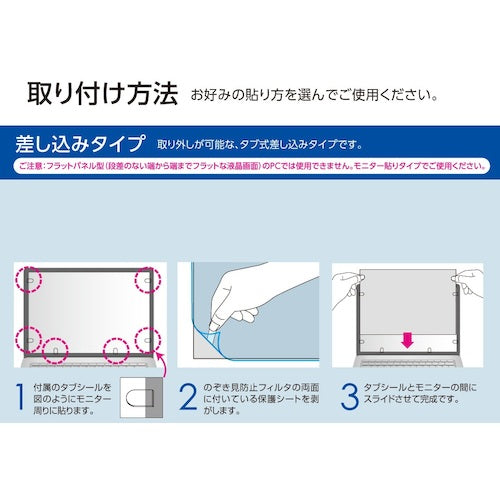 取り付け方法 お好みの貼り方を選んでご使用ください。

差し込みタイプ 取り外しが可能な、タブ式差し込みタイプです。

ご注意：フラットパネル型（段差のない端から端までフラットな液晶画面）のPCでは使用できません。モニター貼りタイプでご使用ください。

1 付属のタブシールを図のようにモニター周りに貼ります。

2 のぞき見防止フィルタの両面に付いている保護シートを剥がします。

3 タブシールとモニターの間にスライドさせて完成です。