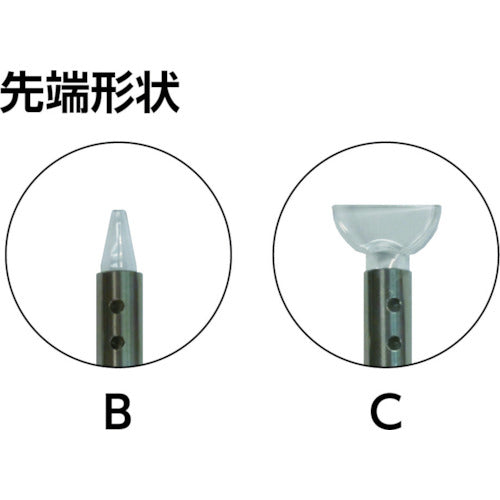 先端形状

B

C