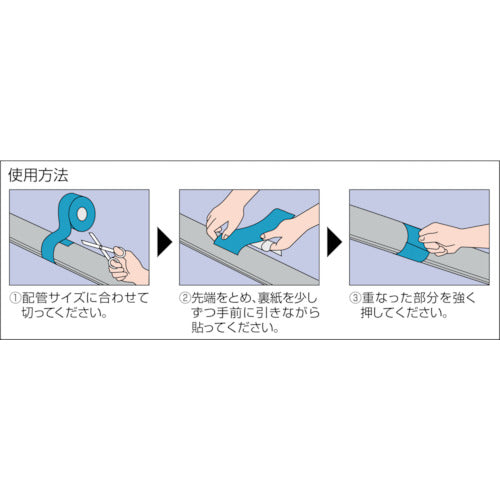 使用方法

①配管サイズに合わせて切ってください。

②先端をとめ、裏紙を少しずつ手前に引きながら貼ってください。

③重なった部分を強く押してください。