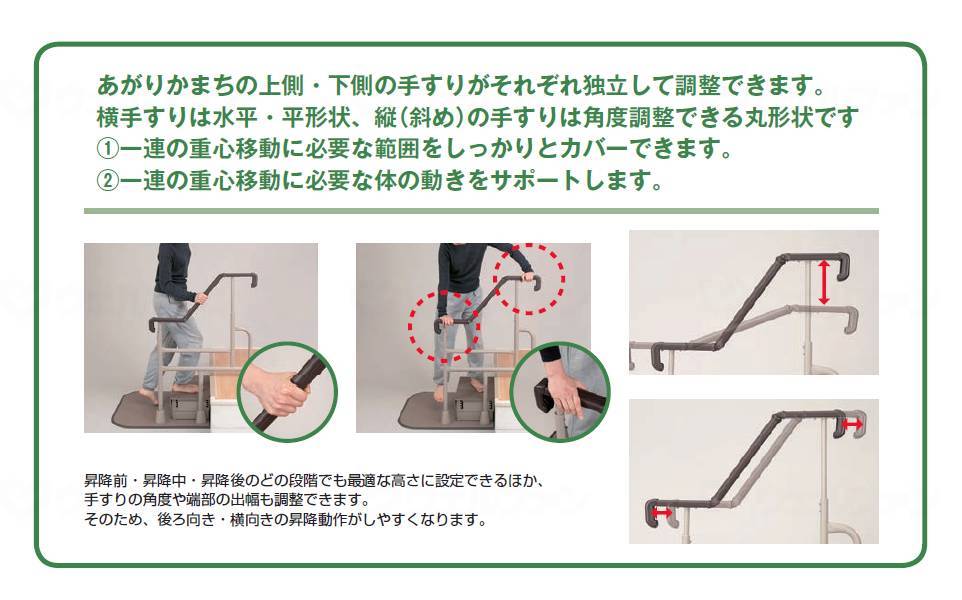 あがりかまちの上側・下側の手すりがそれぞれ独立して調整できます。
横手すりは水平・平形状、縦(斜め)の手すりは角度調整できる丸形状です
①一連の重心移動に必要な範囲をしっかりとカバーできます。
②一連の重心移動に必要な体の動きをサポートします。

昇降前・昇降中・昇降後のどの段階でも最適な高さに設定できるほか、手すりの角度や端部の出幅も調整できます。
そのため、後ろ向き・横向きの昇降動作がしやすくなります。