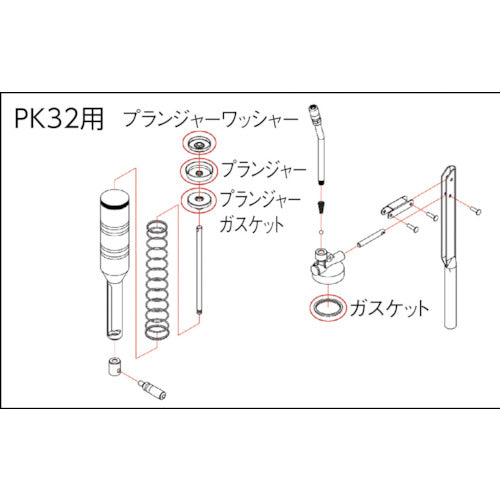 PK32用

プランジャーワッシャー

プランジャー

プランジャーガスケット

ガスケット