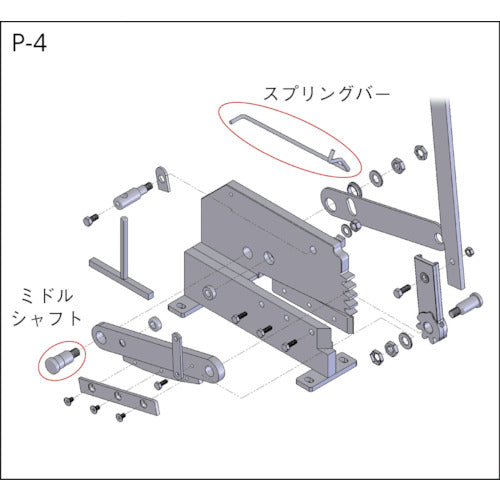 P-4

スプリングバー

ミドル
シャフト