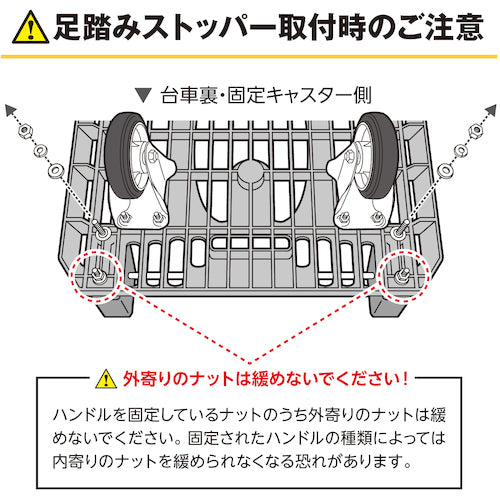 足踏みストッパー取付時のご注意

▼ 台車裏・固定キャスター側

外寄りのナットは緩めないでください！

ハンドルを固定しているナットのうち外寄りのナットは緩めないでください。固定されたハンドルの種類によっては内寄りのナットを緩められなくなる恐れがあります。