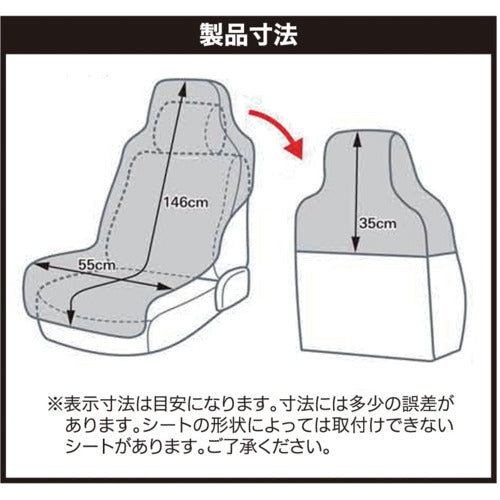 製品寸法

146cm

55cm

35cm

※表示寸法は目安になります。寸法には多少の誤差があります。シートの形状によっては取付けできないシートがあります。ご了承ください。