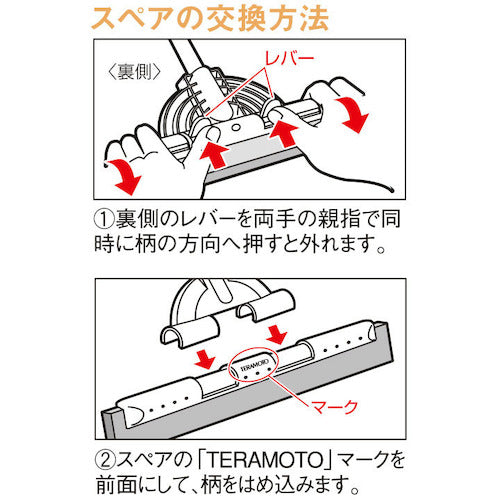 スペアの交換方法

〈裏側〉

レバー

①裏側のレバーを両手の親指で同時に柄の方向へ押すと外れます。

TERAMOTO

マーク

②スペアの「TERAMOTO」マークを前面にして、柄をはめ込みます。