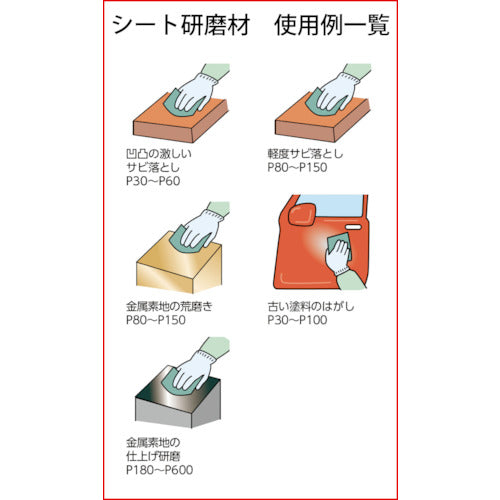 シート研磨材　使用例一覧

凹凸の激しい
サビ落とし
P30～P60

軽度サビ落とし
P80～P150

金属素地の荒磨き
P80～P150

古い塗料のはがし
P30～P100

金属素地の
仕上げ研磨
P180～P600