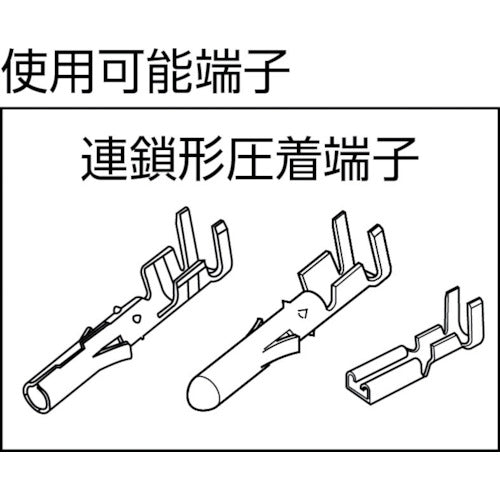 使用可能端子

連鎖形圧着端子