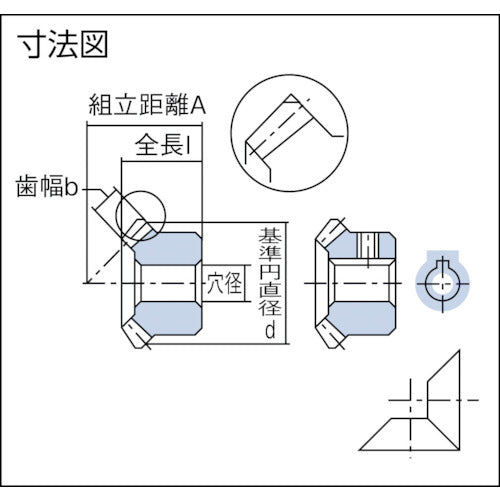 寸法図

組立距離A

全長l

歯幅b

穴径

基準円直径d