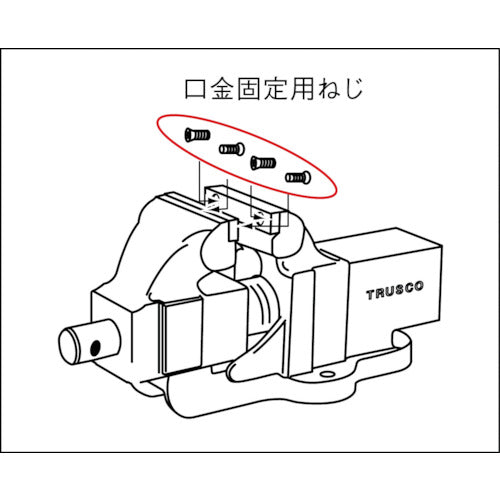 口金固定用ねじ

TRUSCO