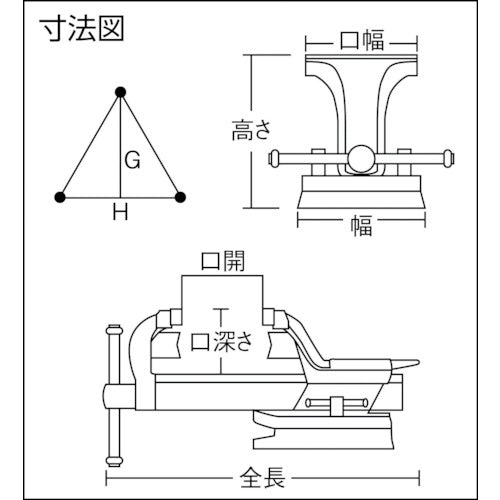 寸法図

G
H

口幅
高さ
幅

口開
口深さ
全長