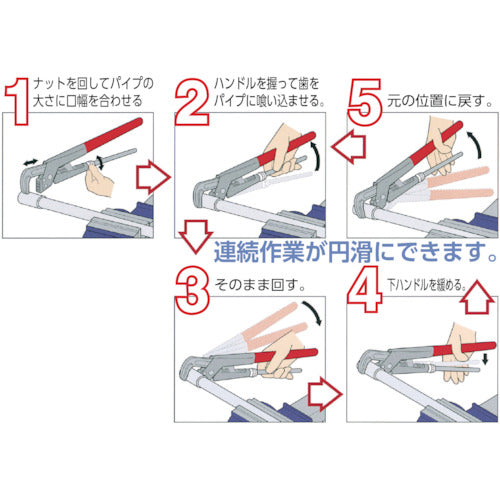 1 ナットを回してパイプの大さに口幅を合わせる

2 ハンドルを握って歯をパイプに喰い込ませる。

5 元の位置に戻す。

連続作業が円滑にできます。

3 そのまま回す。

4 下ハンドルを緩める。