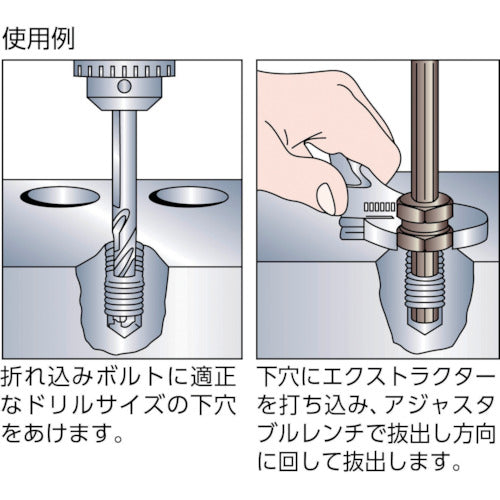 使用例

折れ込みボルトに適正なドリルサイズの下穴をあけます。

下穴にエクストラクターを打ち込み、アジャスタブルレンチで抜出し方向に回して抜出します。