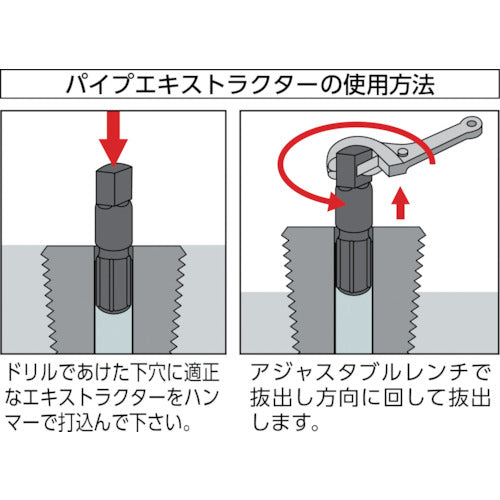 パイプエキストラクターの使用方法

ドリルであけた下穴に適正なエキストラクターをハンマーで打込んで下さい。

アジャスタブルレンチで抜出し方向に回して抜出します。