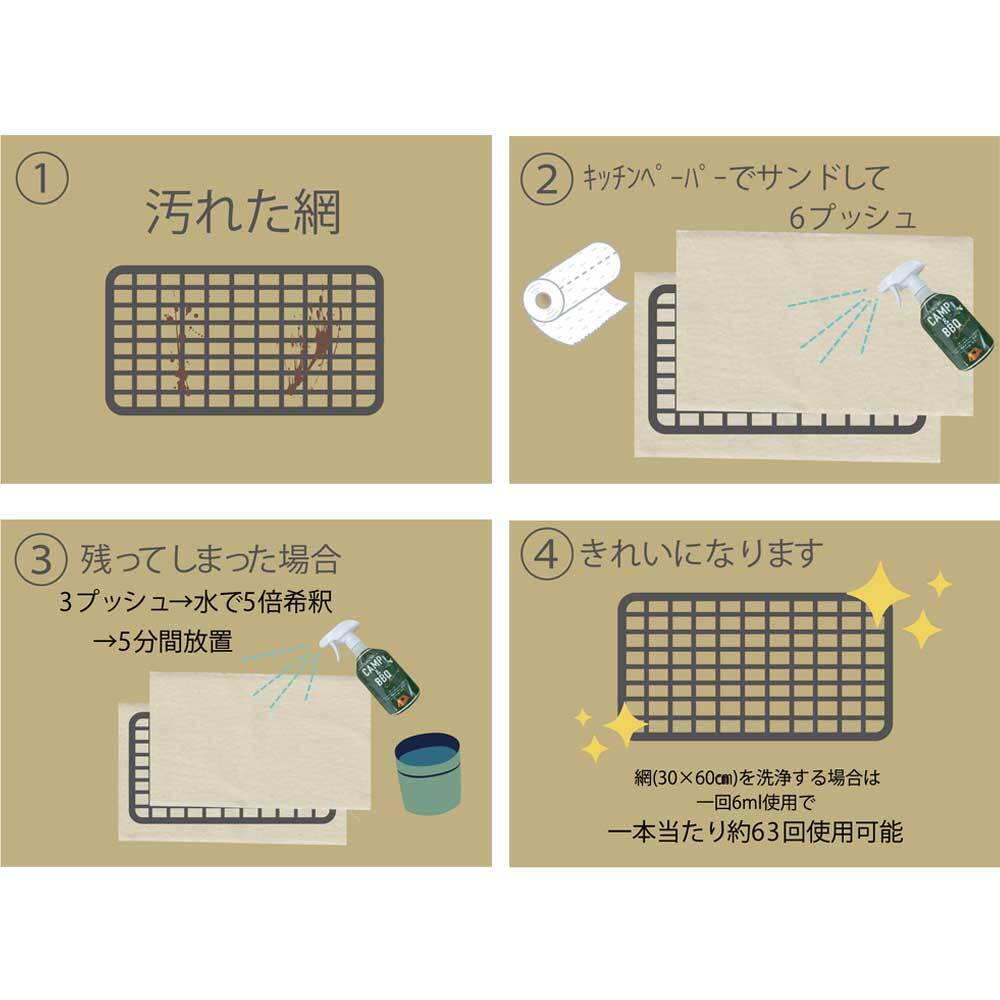 ①

汚れた網

② キッチンペーパーでサンドして
6プッシュ

CAMP & BBQ

③ 残ってしまった場合

3プッシュ→水で5倍希釈
→5分間放置

CAMP & BBQ

④ きれいになります

網(30×60㎝)を洗浄する場合は
一回6ml使用で
一本当たり約63回使用可能