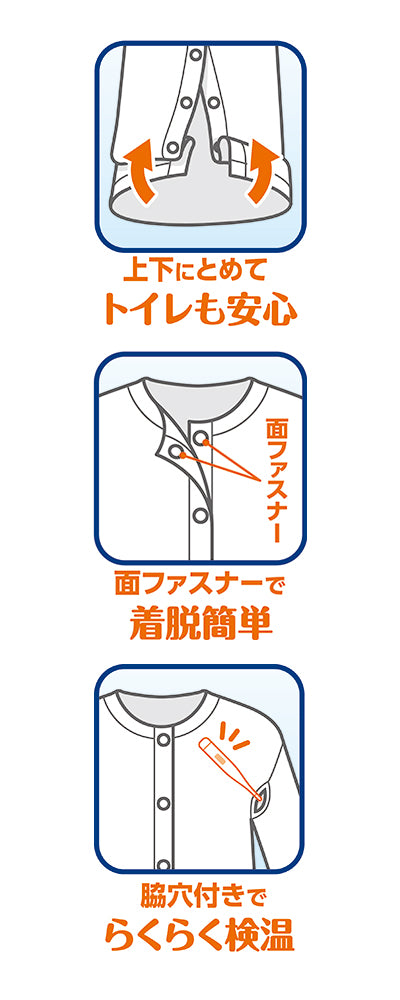 上下にとめて
トイレも安心

面ファスナー

面ファスナーで
着脱簡単

脇穴付きで
らくらく検温