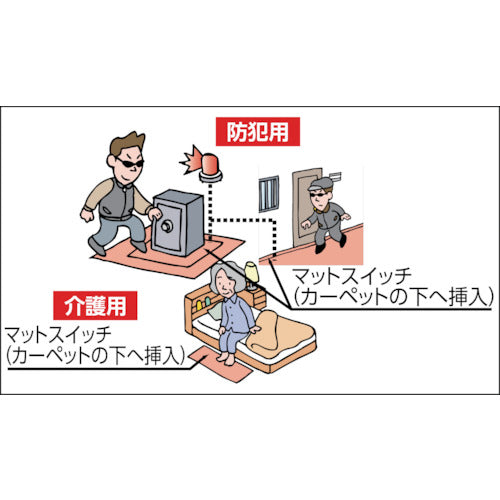 防犯用

マットスイッチ
(カーペットの下へ挿入)

介護用

マットスイッチ
(カーペットの下へ挿入)