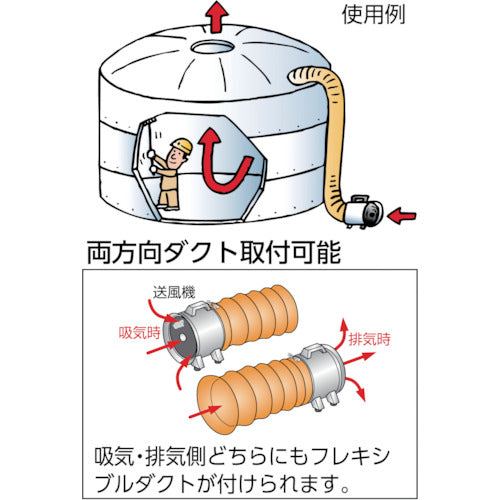 使用例

両方向ダクト取付可能

送風機

吸気時

排気時

吸気・排気側どちらにもフレキシブルダクトが付けられます。