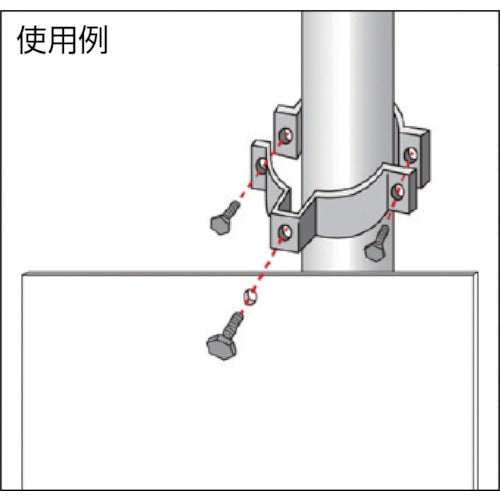 使用例