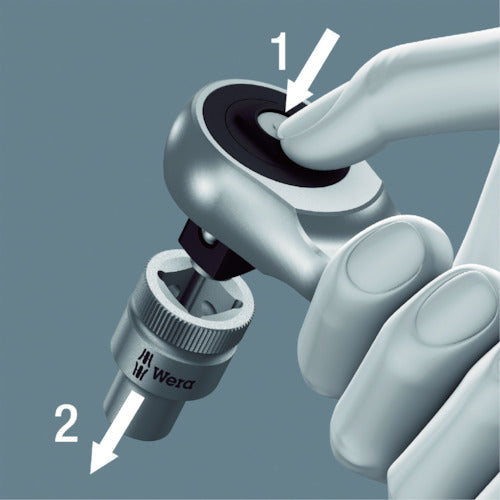 1
Wera
2