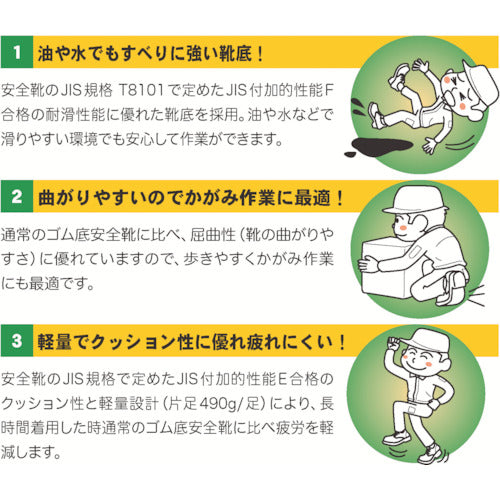 1 油や水でもすべりに強い靴底！

安全靴のJIS規格 T8101で定めたJIS付加的性能F合格の耐滑性能に優れた靴底を採用。油や水などで滑りやすい環境でも安心して作業ができます。

2 曲がりやすいのでかがみ作業に最適！

通常のゴム底安全靴に比べ、屈曲性（靴の曲がりやすさ）に優れていますので、歩きやすくかがみ作業にも最適です。

3 軽量でクッション性に優れ疲れにくい！

安全靴のJIS規格で定めたJIS付加的性能E合格のクッション性と軽量設計（片足490g/足）により、長時間着用した時通常のゴム底安全靴に比べ疲労を軽減します。