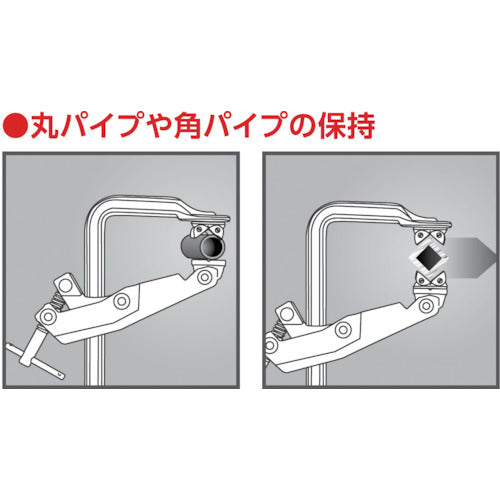 ●丸パイプや角パイプの保持