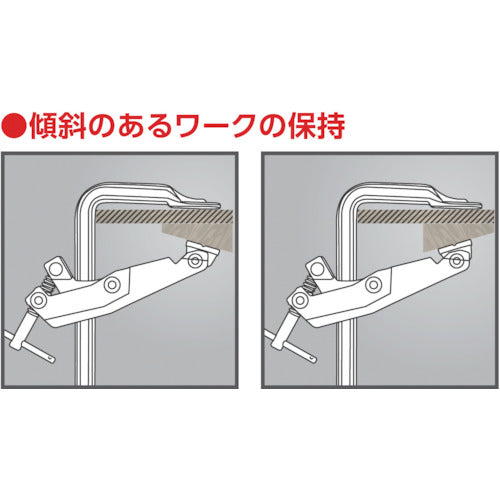 ●傾斜のあるワークの保持