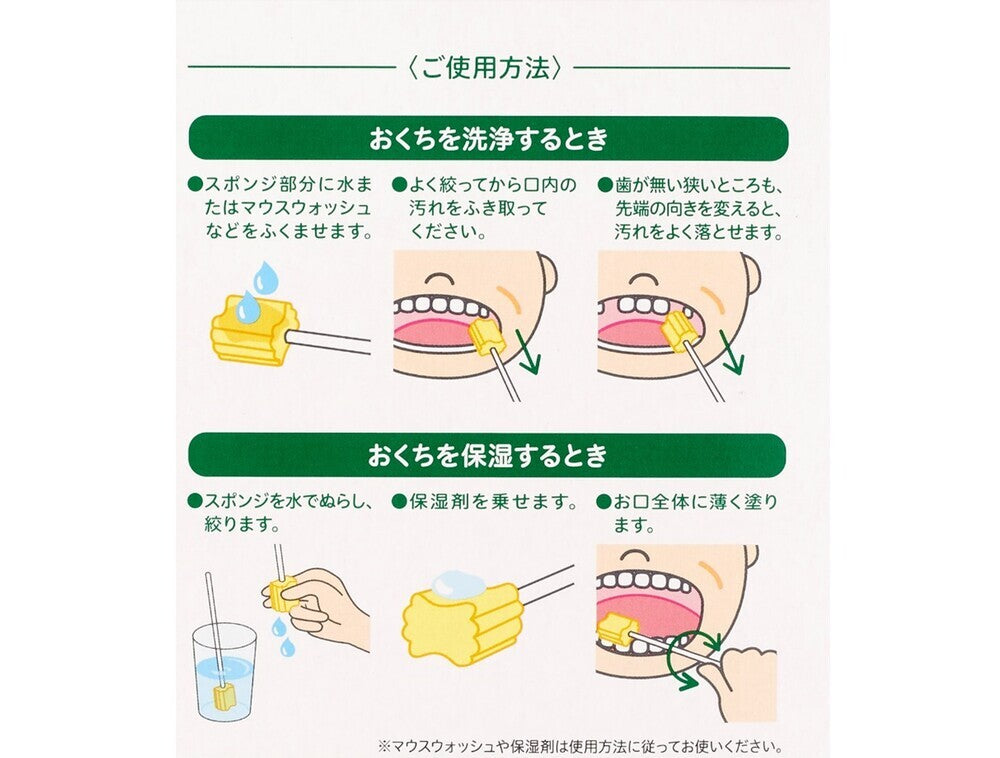 〈ご使用方法〉

おくちを洗浄するとき

●スポンジ部分に水またはマウスウォッシュなどをふくませます。

●よく絞ってから口内の汚れをふき取ってください。

●歯が無い狭いところも、先端の向きを変えると、汚れをよく落とせます。

おくちを保湿するとき

●スポンジを水でぬらし、絞ります。

●保湿剤を乗せます。

●お口全体に薄く塗ります。

※マウスウォッシュや保湿剤は使用方法に従ってお使いください。