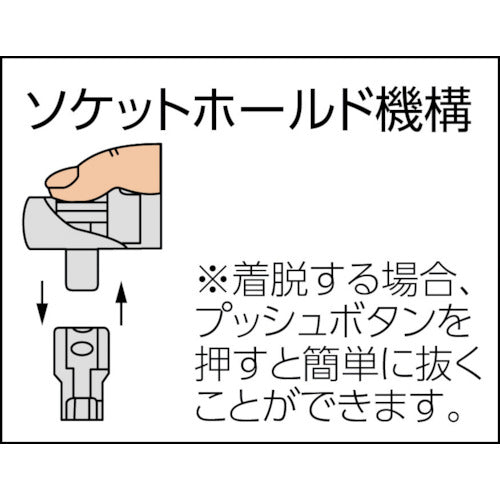 ソケットホールド機構

※着脱する場合、プッシュボタンを押すと簡単に抜くことができます。