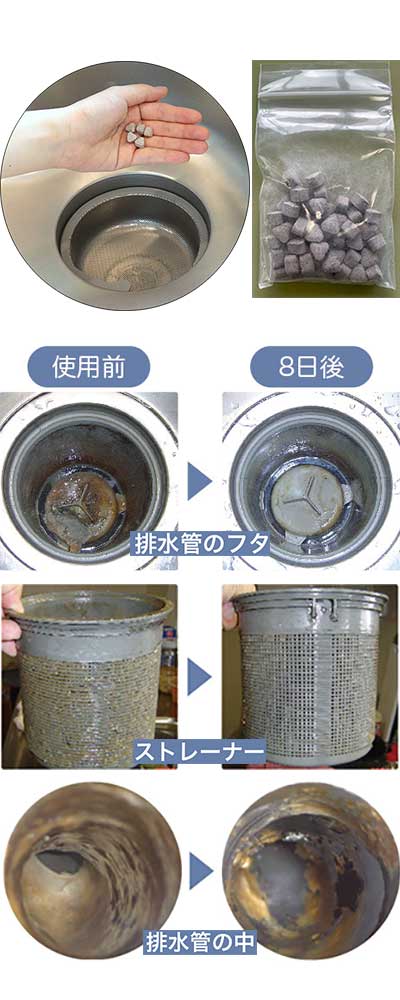 使用前

8日後

排水管のフタ

ストレーナー

排水管の中