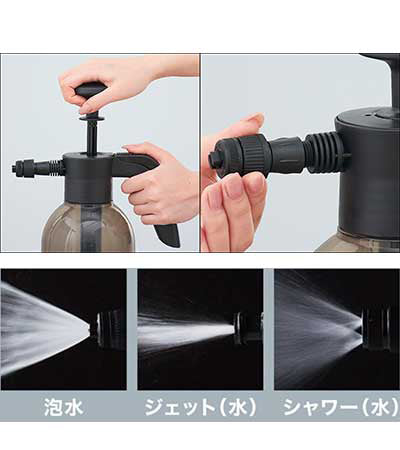 泡水

ジェット（水）

シャワー（水）