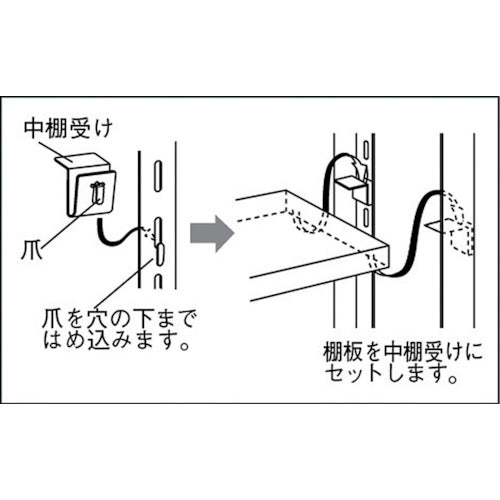 中棚受け

爪

爪を穴の下まではめ込みます。

棚板を中棚受けにセットします。