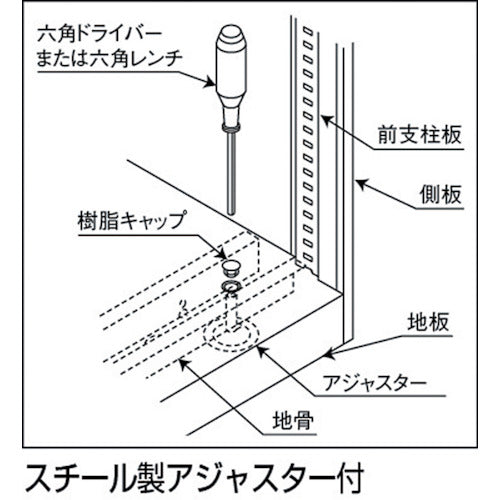 六角ドライバー
または六角レンチ

前支柱板

側板

樹脂キャップ

地板

アジャスター

地骨

スチール製アジャスター付