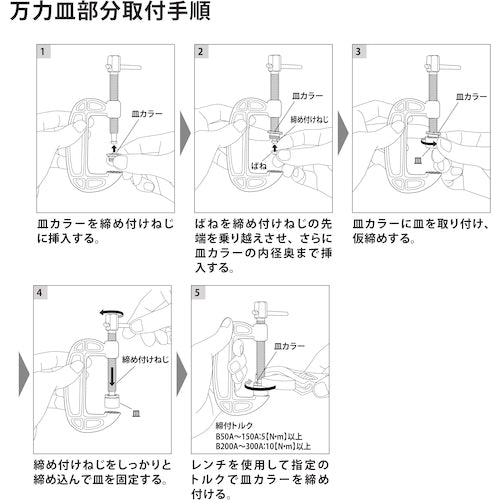 万力皿部分取付手順

1

皿カラー

皿カラーを締め付けねじに挿入する。

2

皿カラー

締め付けねじ

ばね

ばねを締め付けねじの先端を乗り越えさせ、さらに皿カラーの内径奥まで挿入する。

3

皿カラー

皿

皿カラーに皿を取り付け、仮締めする。

4

締め付けねじ

皿

締め付けねじをしっかりと締め込んで皿を固定する。

5

皿カラー

締付トルク
B50A～150A:5【N·m】以上
B200A～300A:10【N·m】以上

レンチを使用して指定のトルクで皿カラーを締め付ける。