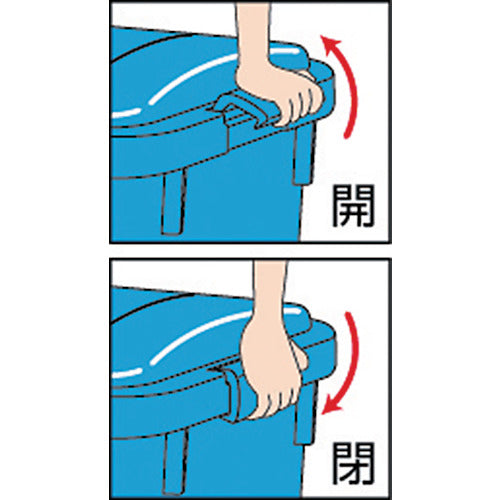 開

閉