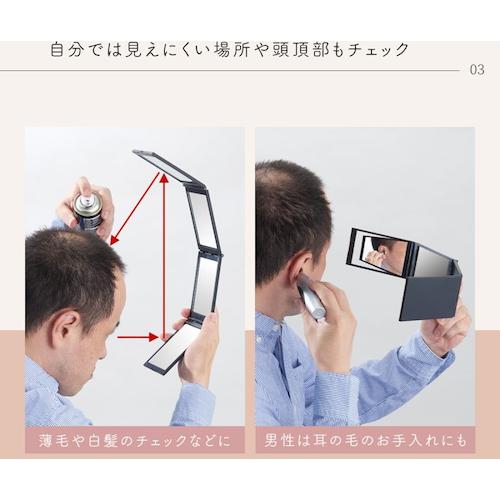 自分では見えにくい場所や頭頂部もチェック

03

薄毛や白髪のチェックなどに

男性は耳の毛のお手入れにも