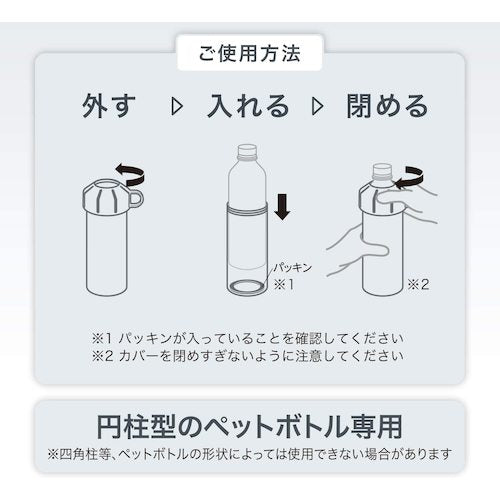 ご使用方法

外す ▷ 入れる ▷ 閉める

パッキン
※1

※2

※1 パッキンが入っていることを確認してください
※2 カバーを閉めすぎないように注意してください

円柱型のペットボトル専用
※四角柱等、ペットボトルの形状によっては使用できない場合があります