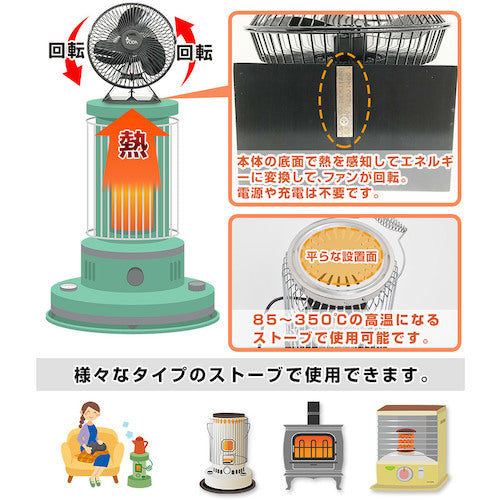 回転
回転
熱
本体の底面で熱を感知してエネルギーに変換して、ファンが回転。
電源や充電は不要です。
平らな設置面
85～350℃の高温になるストーブで使用可能です。
様々なタイプのストーブで使用できます。